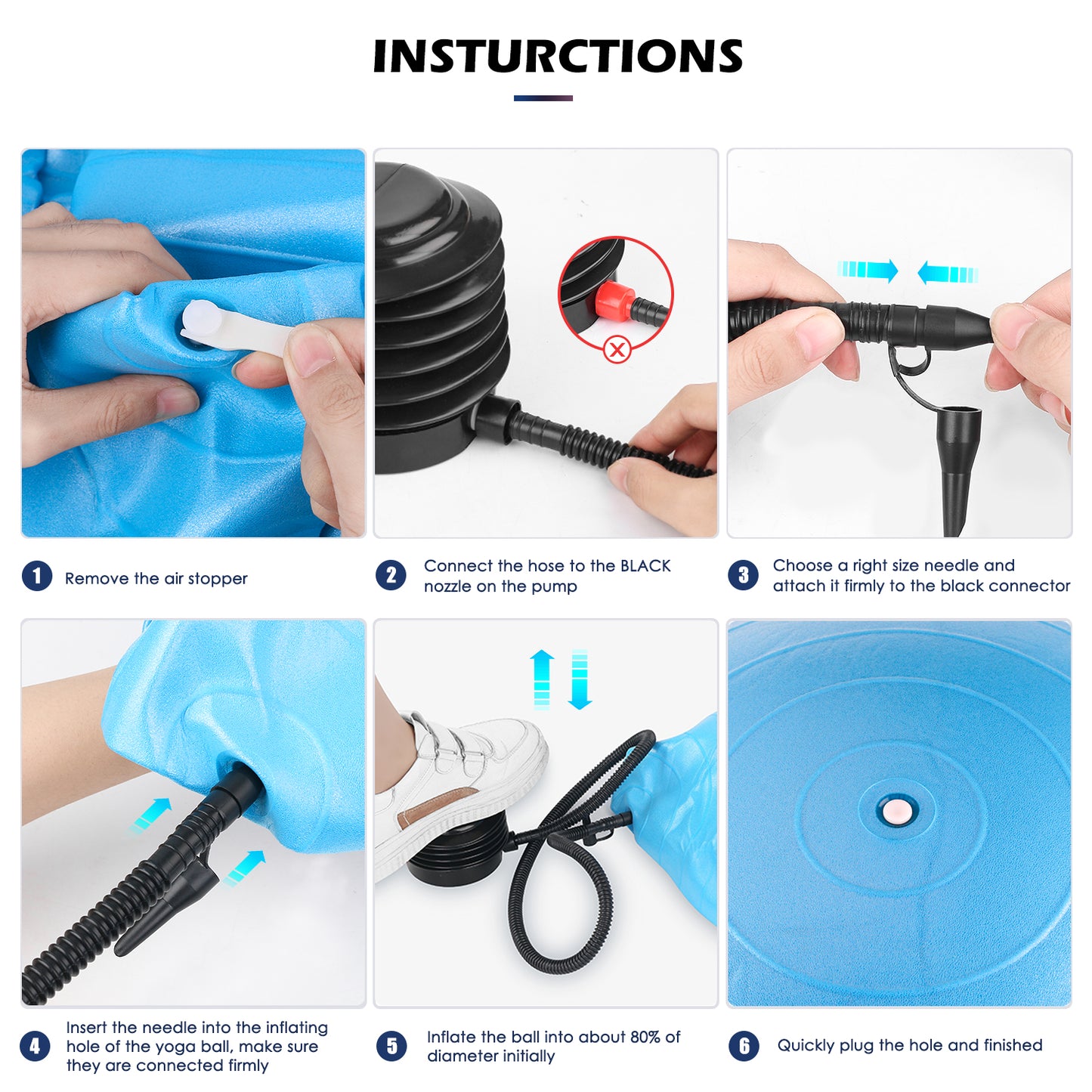 INSTURCTIONS

1 Remove the air stopper

2 Connect the hose to the BLACK nozzle on the pump

3 Choose a right size needle and attach it firmly to the black connector

4 Insert the needle into the inflating hole of the yoga ball, make sure they are connected firmly

5 Inflate the ball into about 80% of diameter initially

6 Quickly plug the hole and finished